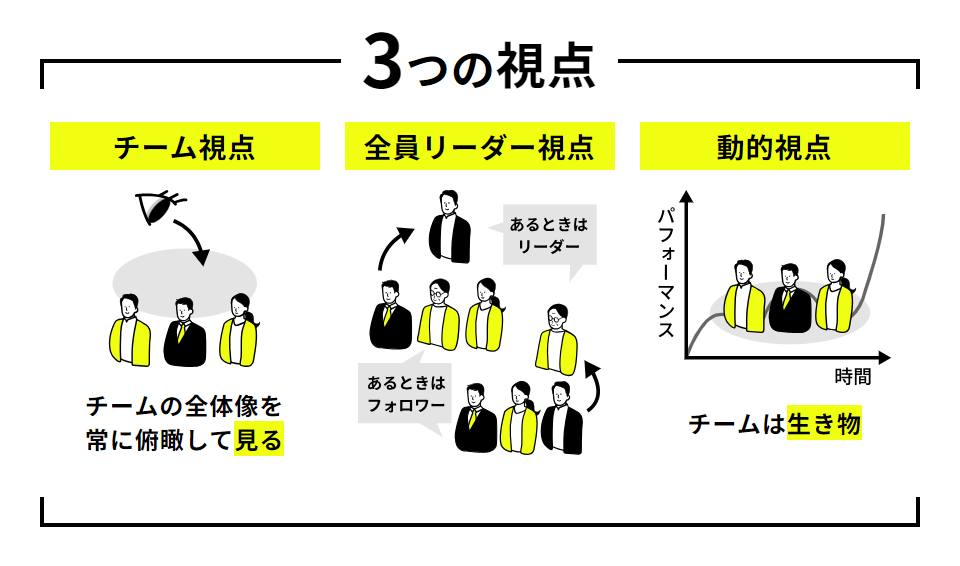 3つの視点

チーム視点

チームの全体像を常に俯瞰して見る

全員リーダー視点

あるときはリーダー

あるときはフォロワー

動的視点

パフォーマンス

時間

チームは生き物