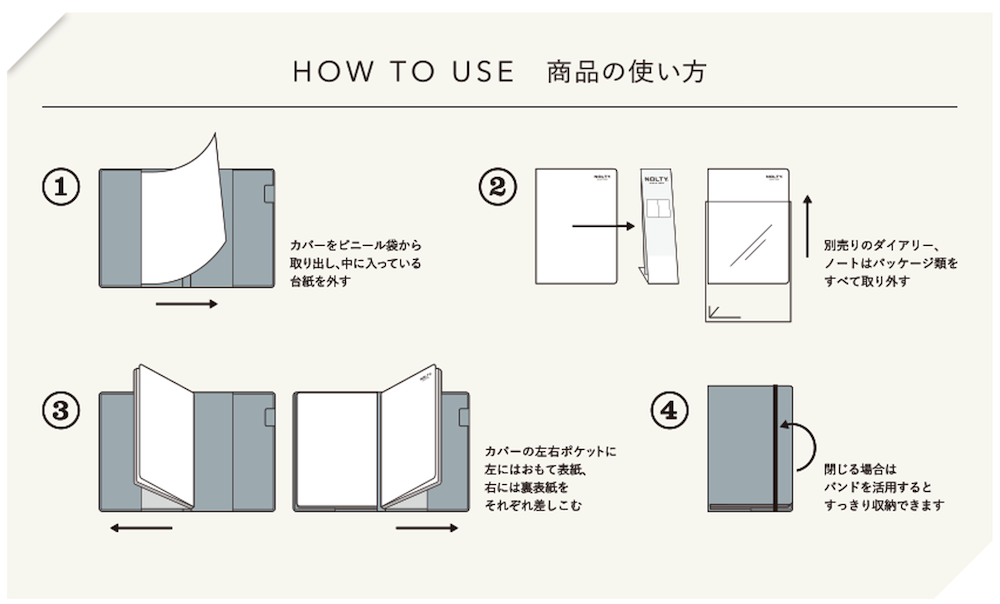 HOW TO USE　商品の使い方

①

カバーをビニール袋から取り出し、中に入っている台紙を外す

②

NOLTY

NOLTY

NOLTY

別売りのダイアリー、ノートはパッケージ類をすべて取り外す

③

カバーの左右ポケットに左にはおもて表紙、右には裏表紙をそれぞれ差しこむ

④

閉じる場合はバンドを活用するとすっきり収納できます